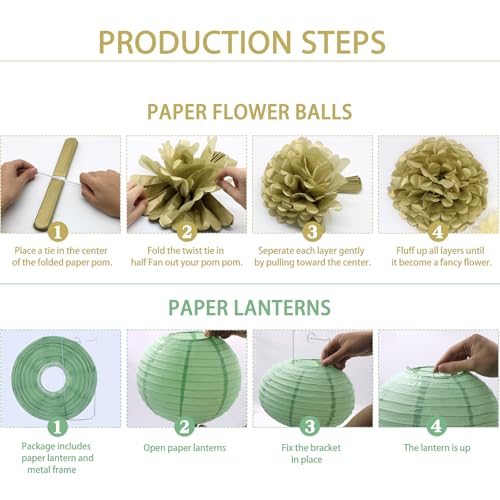 PRODUCTION STEPS

PAPER FLOWER BALLS

1
Place a tie in the center of the folded paper pom.

2
Fold the twist tie in half Fan out your pom pom.

3
Seperate each layer gently by pulling toward the center.

4
Fluff up all layers until it become a fancy flower.

PAPER LANTERNS

1
Package includes paper lantern and metal frame

2
Open paper lanterns

3
Fix the bracket in place

4
The lantern is up