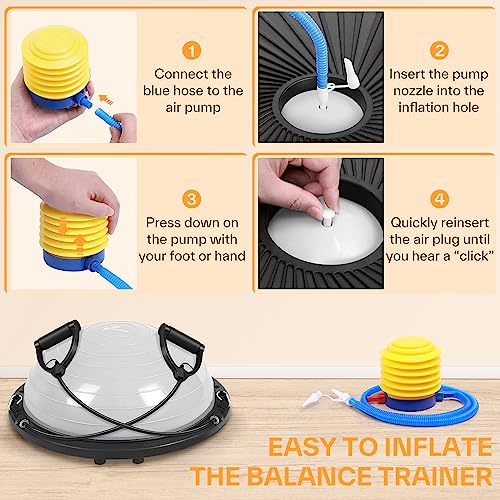 1
Connect the blue hose to the air pump

2
Insert the pump nozzle into the inflation hole

3
Press down on the pump with your foot or hand

4
Quickly reinsert the air plug until you hear a "click"

EASY TO INFLATE THE BALANCE TRAINER