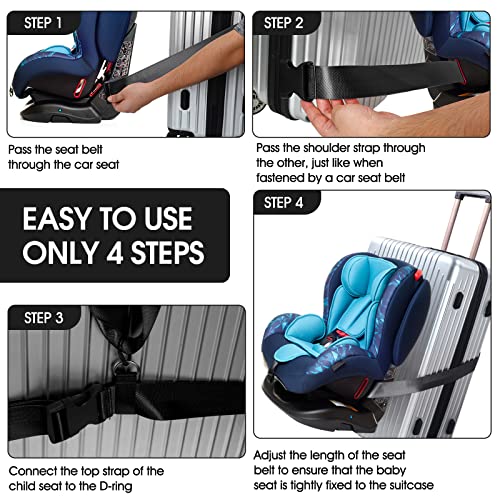 STEP 1

Pass the seat belt through the car seat

STEP 2

Pass the shoulder strap through the other, just like when fastened by a car seat belt

EASY TO USE
ONLY 4 STEPS

STEP 3

Connect the top strap of the child seat to the D-ring

STEP 4

Adjust the length of the seat belt to ensure that the baby seat is tightly fixed to the suitcase