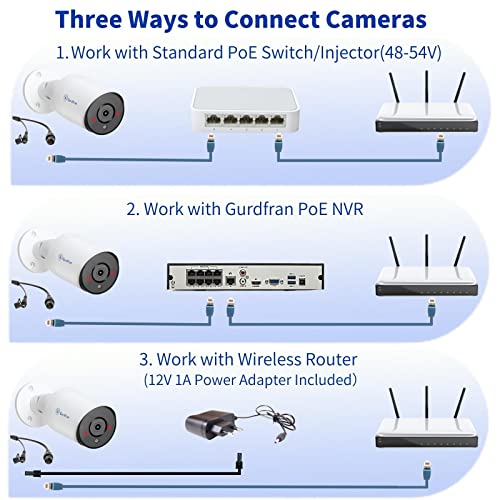 Three Ways to Connect Cameras

1.Work with Standard PoE Switch/Injector(48-54V)

2. Work with Gurdfran PoE NVR

3. Work with Wireless Router
(12V 1A Power Adapter Included)