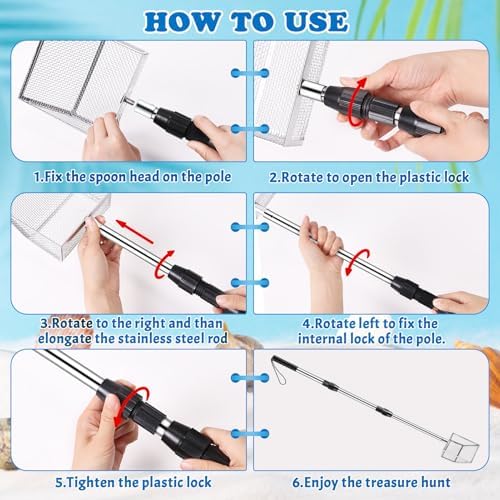 HOW TO USE

1.Fix the spoon head on the pole

2.Rotate to open the plastic lock

3.Rotate to the right and than elongate the stainless steel rod

4.Rotate left to fix the internal lock of the pole.

5.Tighten the plastic lock

6.Enjoy the treasure hunt