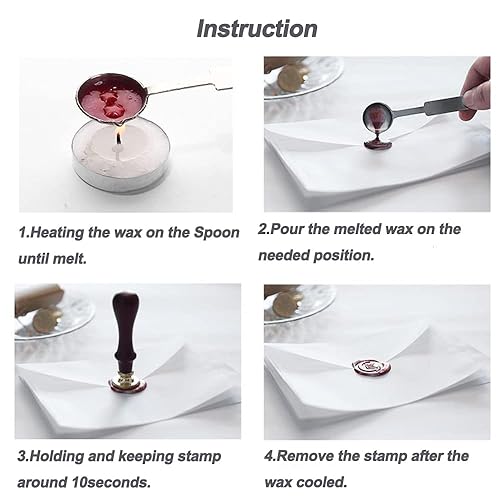 Instruction

1.Heating the wax on the Spoon until melt.

2.Pour the melted wax on the needed position.

3.Holding and keeping stamp around 10seconds.

4.Remove the stamp after the wax cooled.