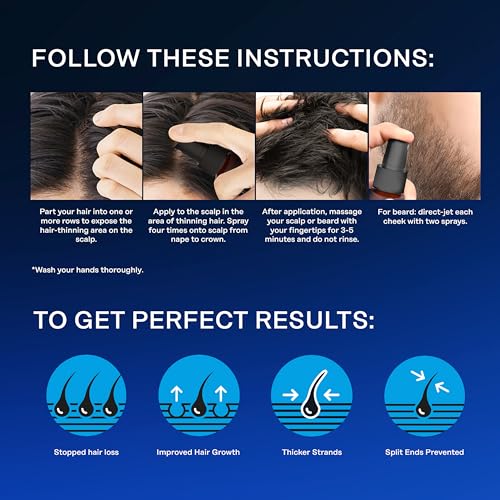 FOLLOW THESE INSTRUCTIONS:

Part your hair into one or more rows to expose the hair-thinning area on the scalp.

Apply to the scalp in the area of thinning hair. Spray four times onto scalp from nape to crown.

After application, massage your scalp or beard with your fingertips for 3-5 minutes and do not rinse.

For beard: direct-jet each cheek with two sprays.

*Wash your hands thoroughly.

TO GET PERFECT RESULTS:

Stopped hair loss

Improved Hair Growth

Thicker Strands

Split Ends Prevented