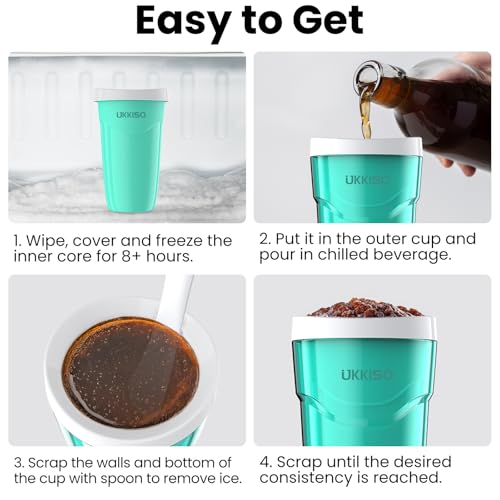 Easy to Get

UKKISO

1. Wipe, cover and freeze the inner core for 8+ hours.

UKKISO

2. Put it in the outer cup and pour in chilled beverage.

3. Scrap the walls and bottom of the cup with spoon to remove ice.

UKKISO

4. Scrap until the desired consistency is reached.