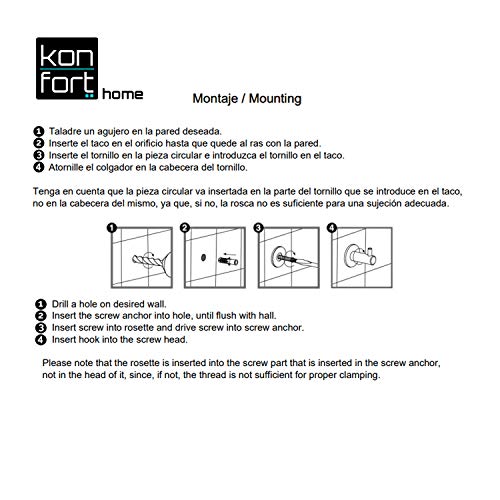 kon
fort
home

Montaje / Mounting

1 Taladre un agujero en la pared deseada.
2 Inserte el taco en el orificio hasta que quede al ras con la pared.
3 Inserte el tornillo en la pieza circular e introduzca el tornillo en el taco.
4 Atornille el colgador en la cabecera del tornillo.

Tenga en cuenta que la pieza circular va insertada en la parte del tornillo que se introduce en el taco, no en la cabecera del mismo, ya que, si no, la rosca no es suficiente para una sujeción adecuada.

1 2 3 4

1 Drill a hole on desired wall.
2 Insert the screw anchor into hole, until flush with hall.
3 Insert screw into rosette and drive screw into screw anchor.
4 Insert hook into the screw head.

Please note that the rosette is inserted into the screw part that is inserted in the screw anchor, not in the head of it, since, if not, the thread is not sufficient for proper clamping.