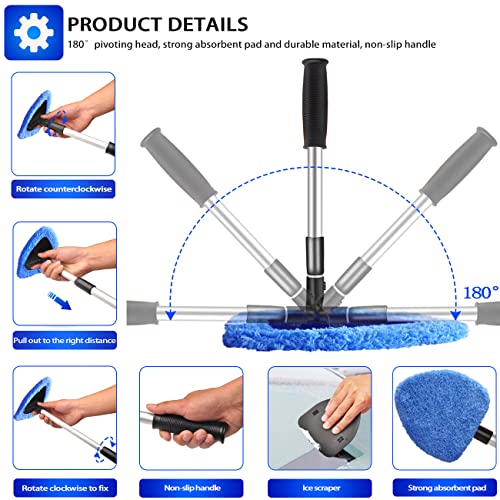 PRODUCT DETAILS
180° pivoting head, strong absorbent pad and durable material, non-slip handle

Rotate counterclockwise

Pull out to the right distance

180°

Rotate clockwise to fix

Non-slip handle

Ice scraper

Strong absorbent pad