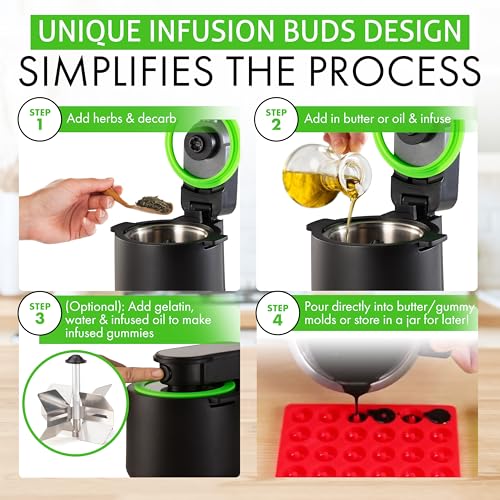 UNIQUE INFUSION BUDS DESIGN
SIMPLIFIES THE PROCESS

STEP 1 Add herbs & decarb

STEP 2 Add in butter or oil & infuse

STEP 3 (Optional): Add gelatin, water & infused oil to make infused gummies

STEP 4 Pour directly into butter/gummy molds or store in a jar for later!