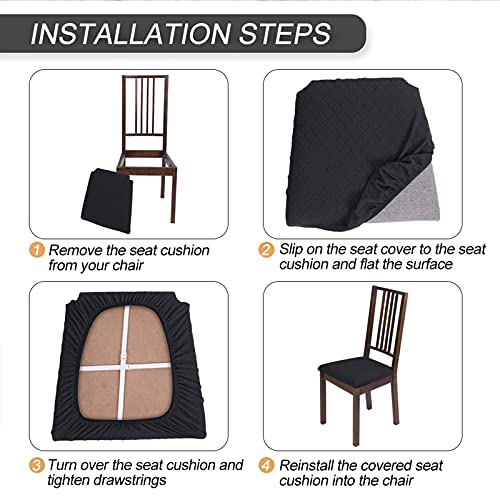 INSTALLATION STEPS

1 Remove the seat cushion from your chair

2 Slip on the seat cover to the seat cushion and flat the surface

3 Turn over the seat cushion and tighten drawstrings

4 Reinstall the covered seat cushion into the chair