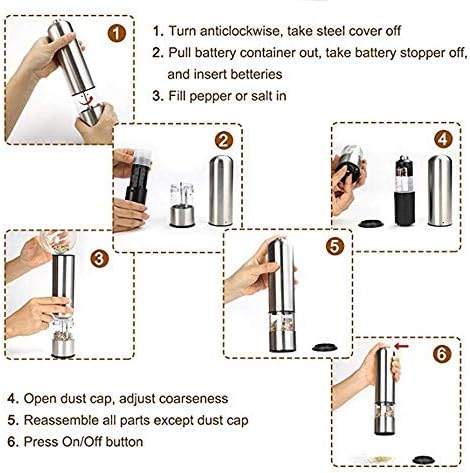 1

1. Turn anticlockwise, take steel cover off
2. Pull battery container out, take battery stopper off, and insert betteries
3. Fill pepper or salt in

2

4

3

5

6

4. Open dust cap, adjust coarseness
5. Reassemble all parts except dust cap
6. Press On/Off button