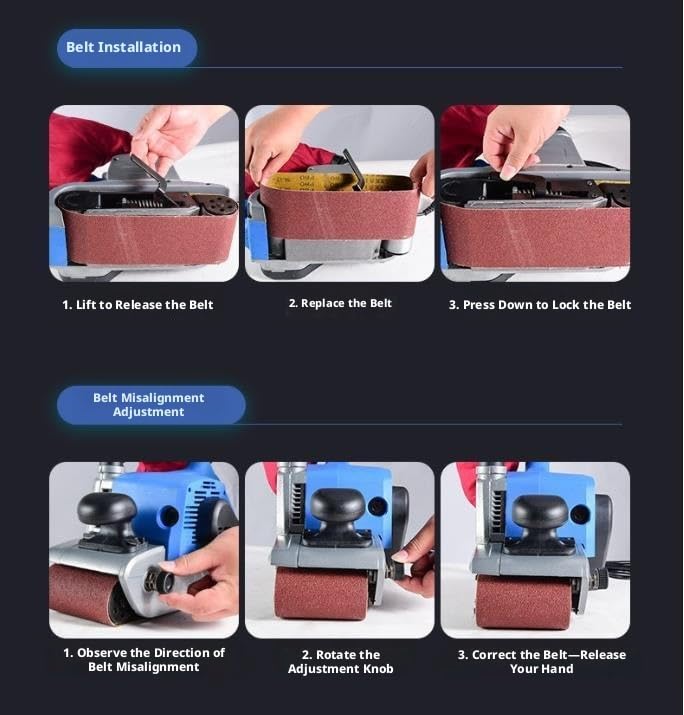 Belt Installation

1. Lift to Release the Belt

2. Replace the Belt

3. Press Down to Lock the Belt

Belt Misalignment Adjustment

1. Observe the Direction of Belt Misalignment

2. Rotate the Adjustment Knob

3. Correct the Belt—Release Your Hand