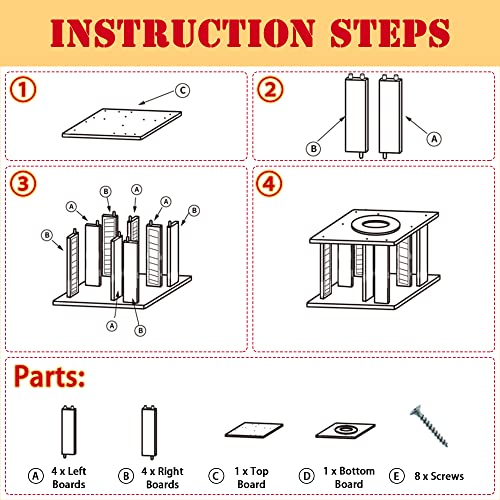 INSTRUCTION STEPS

①
C

②
B
A

③
B
A
A
A
B
B
A
B

④

Parts:

A 4 x Left Boards
B 4 x Right Boards
C 1 x Top Board
D 1 x Bottom Board
E 8 x Screws