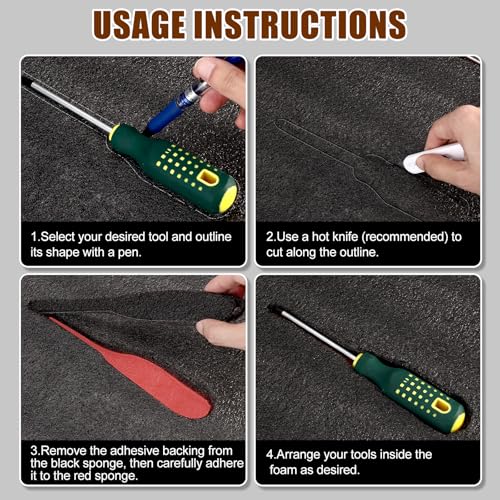 USAGE INSTRUCTIONS

1.Select your desired tool and outline its shape with a pen.

2.Use a hot knife (recommended) to cut along the outline.

3.Remove the adhesive backing from the black sponge, then carefully adhere it to the red sponge.

4.Arrange your tools inside the foam as desired.