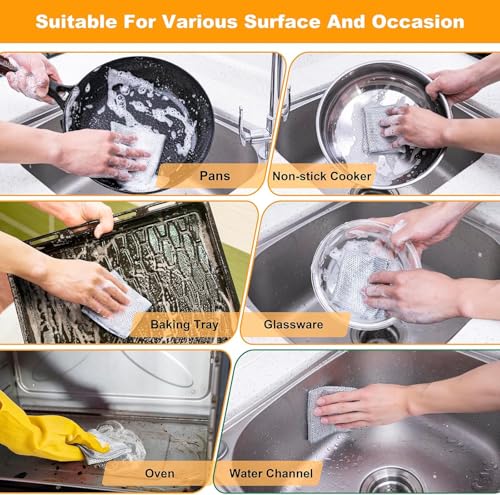 Suitable For Various Surface And Occasion

Pans

Non-stick Cooker

Baking Tray

Glassware

Oven

Water Channel