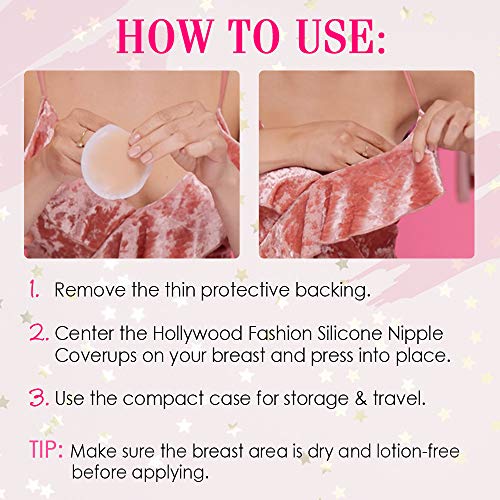 HOW TO USE:

1. Remove the thin protective backing.

2. Center the Hollywood Fashion Silicone Nipple Coverups on your breast and press into place.

3. Use the compact case for storage & travel.

TIP: Make sure the breast area is dry and lotion-free before applying.