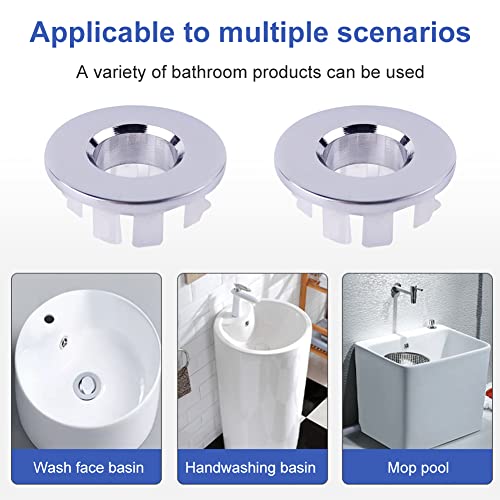 Applicable to multiple scenarios

A variety of bathroom products can be used

Wash face basin

Handwashing basin

Mop pool