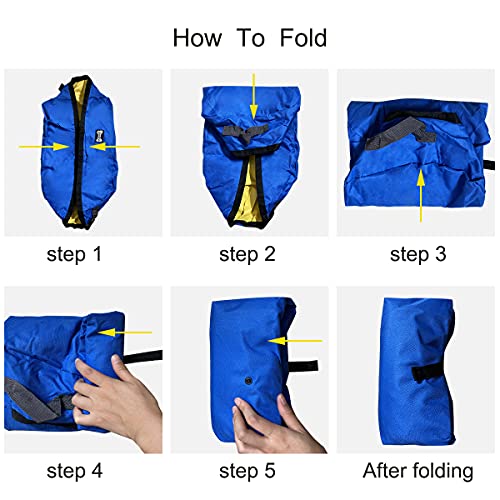 How To Fold

step 1

step 2

step 3

step 4

step 5

After folding