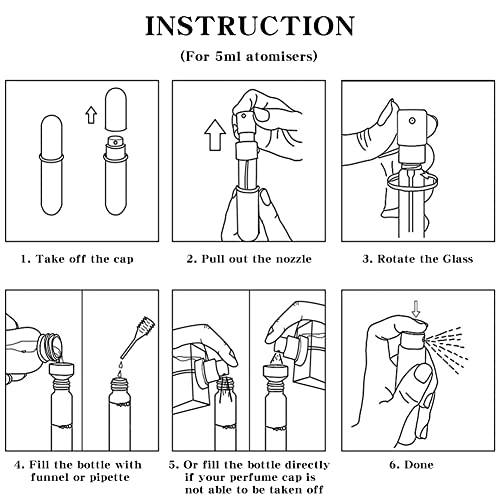 INSTRUCTION

(For 5ml atomisers)

1. Take off the cap

2. Pull out the nozzle

3. Rotate the Glass

4. Fill the bottle with funnel or pipette

5. Or fill the bottle directly if your perfume cap is not able to be taken off

6. Done