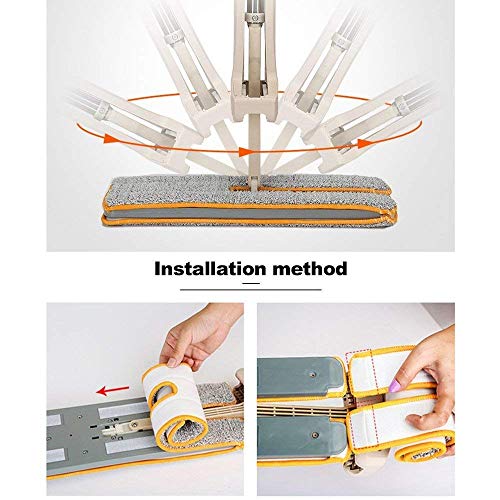 Installation method