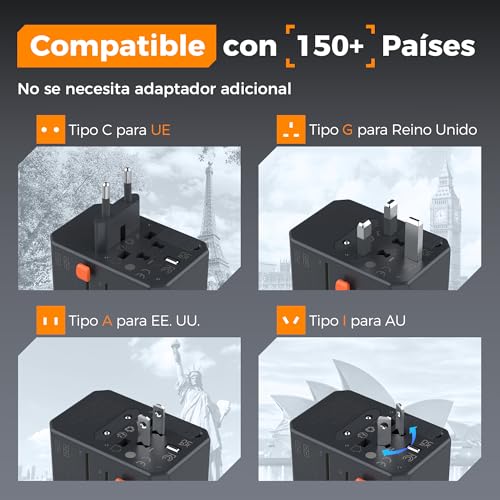 Compatible con 150+ Países

No se necesita adaptador adicional

Tipo C para UE

Tipo G para Reino Unido

Tipo A para EE. UU.

Tipo I para AU