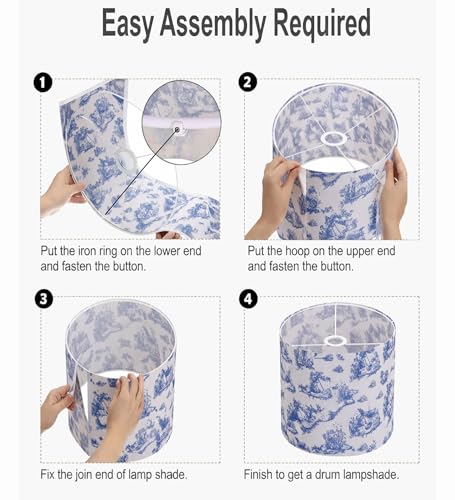 Easy Assembly Required

1

Put the iron ring on the lower end and fasten the button.

2

Put the hoop on the upper end and fasten the button.

3

Fix the join end of lamp shade.

4

Finish to get a drum lampshade.