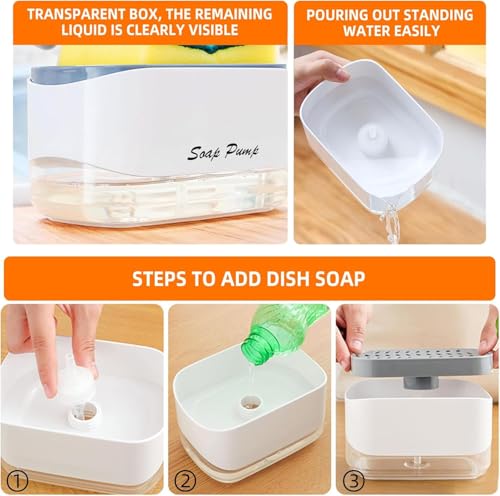 TRANSPARENT BOX, THE REMAINING LIQUID IS CLEARLY VISIBLE

Soap Pump

POURING OUT STANDING WATER EASILY

STEPS TO ADD DISH SOAP

①

②

③