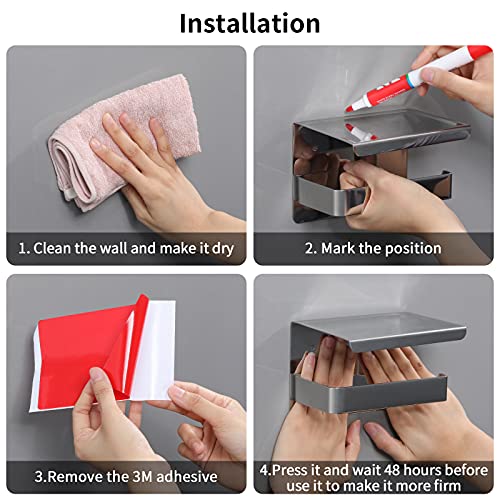 Installation

1. Clean the wall and make it dry

2. Mark the position

3.Remove the 3M adhesive

4.Press it and wait 48 hours before use it to make it more firm