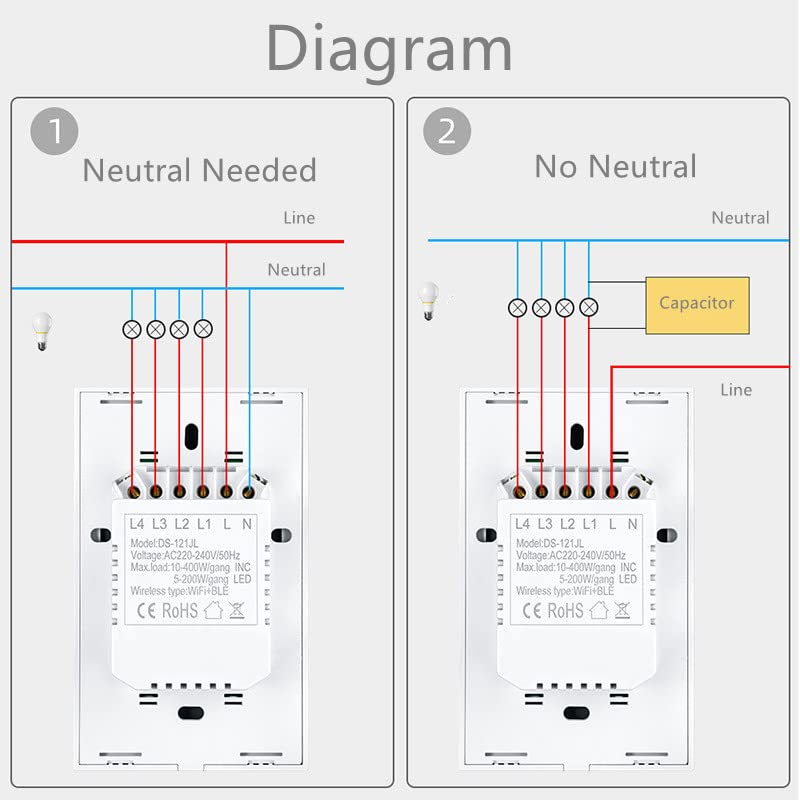 Diagram

1

Neutral Needed

Line

Neutral

L4 L3 L2 L1 L N

Model:DS-121JL
Voltage:AC220-240V/50Hz
Max.load:10-400W/gang INC
5-200W/gang LED
Wireless type:WiFi+BLE

CE RoHS

2

No Neutral

Neutral

Capacitor

Line

L4 L3 L2 L1 L N

Model:DS-121JL
Voltage:AC220-240V/50Hz
Max.load:10-400W/gang INC
5-200W/gang LED
Wireless type:WiFi+BLE

CE RoHS