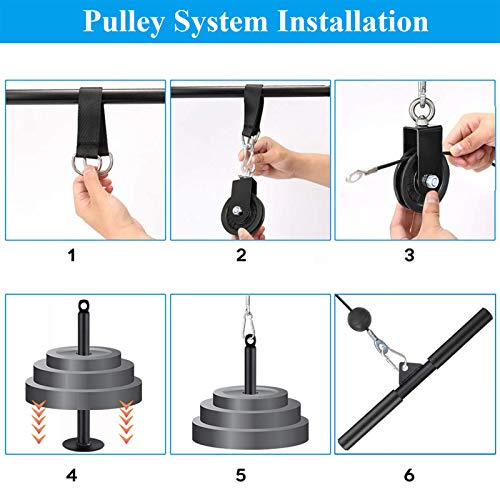 Pulley System Installation

1

2

3

4

5

6