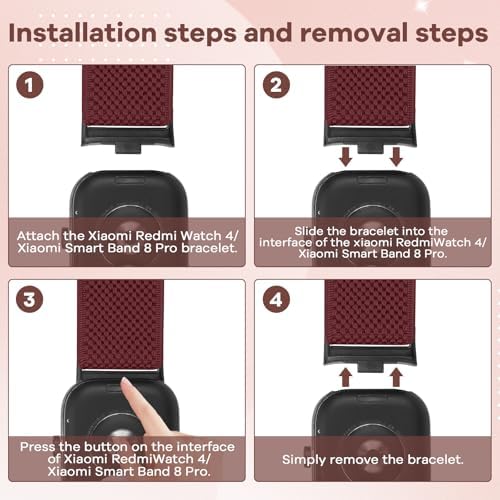 Installation steps and removal steps

1

Attach the Xiaomi Redmi Watch 4/ Xiaomi Smart Band 8 Pro bracelet.

2

Slide the bracelet into the interface of the xiaomi RedmiWatch 4/ Xiaomi Smart Band 8 Pro.

3

Press the button on the interface of Xiaomi RedmiWatch 4/ Xiaomi Smart Band 8 Pro.

4

Simply remove the bracelet.