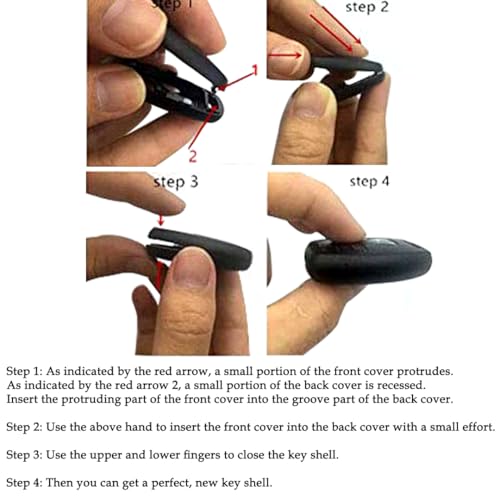 step 1

1

2

step 2

step 3

step 4

Step 1: As indicated by the red arrow, a small portion of the front cover protrudes. As indicated by the red arrow 2, a small portion of the back cover is recessed. Insert the protruding part of the front cover into the groove part of the back cover.

Step 2: Use the above hand to insert the front cover into the back cover with a small effort.

Step 3: Use the upper and lower fingers to close the key shell.

Step 4: Then you can get a perfect, new key shell.