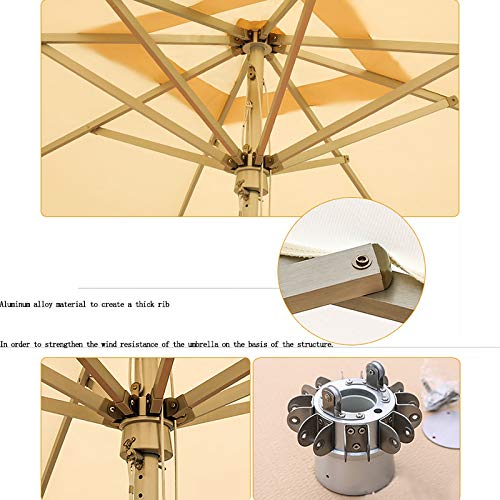 Aluminum alloy material to create a thick rib

In order to strengthen the wind resistance of the umbrella on the basis of the structure.