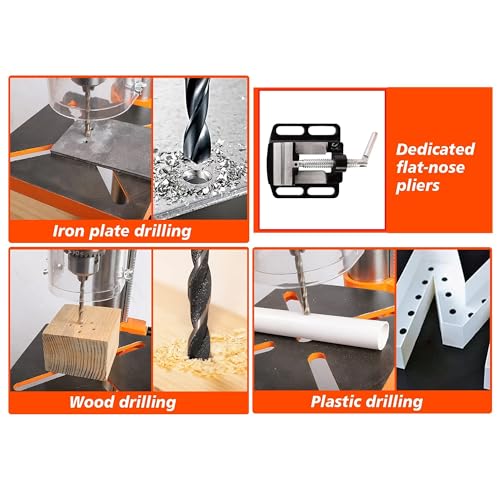 Iron plate drilling

Dedicated flat-nose pliers

Wood drilling

Plastic drilling