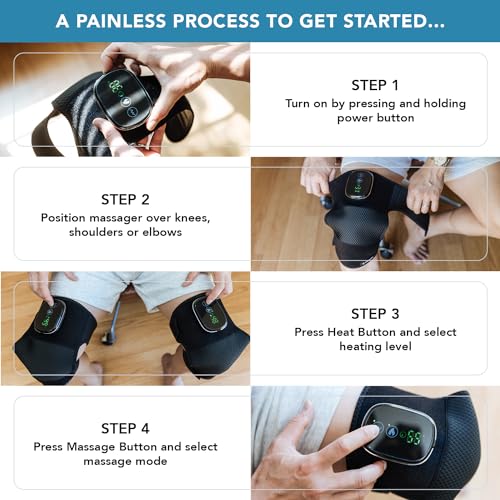 A PAINLESS PROCESS TO GET STARTED...

STEP 1
Turn on by pressing and holding power button

STEP 2
Position massager over knees, shoulders or elbows

STEP 3
Press Heat Button and select heating level

STEP 4
Press Massage Button and select massage mode

55