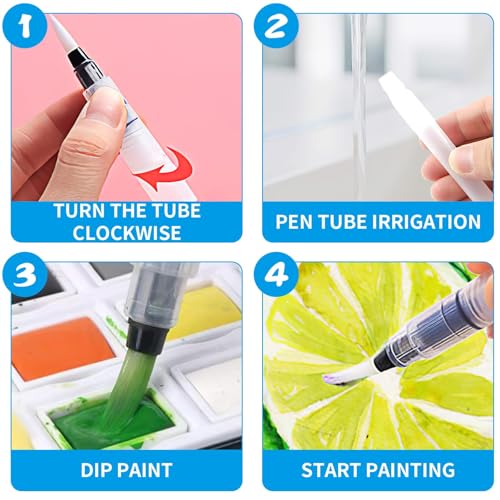 1
TURN THE TUBE CLOCKWISE

2
PEN TUBE IRRIGATION

3
DIP PAINT

4
START PAINTING