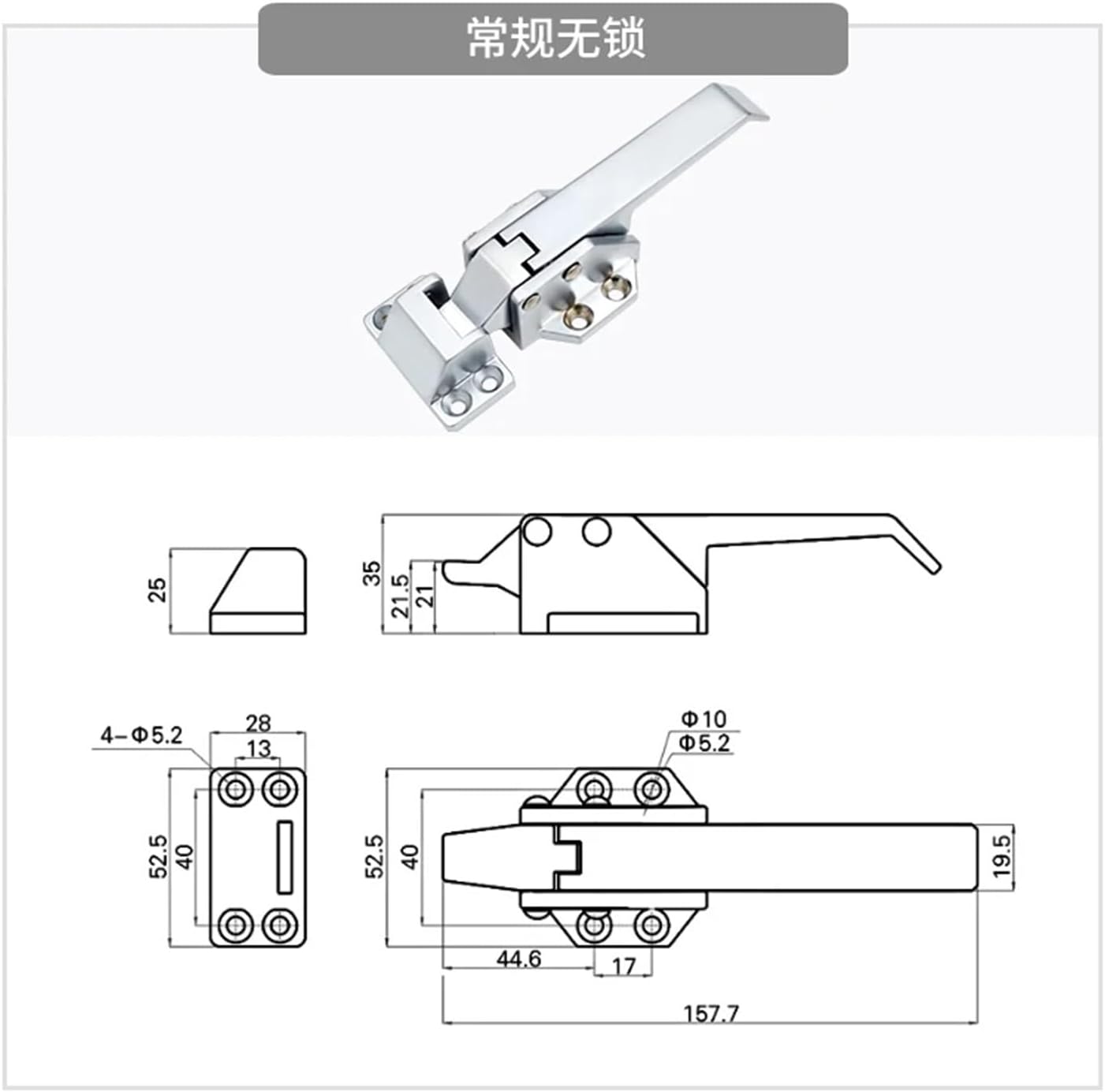 常规无锁

25

35
21.5
21

4-Φ5.2
28
13
52.5
40

Φ10
Φ5.2
52.5
40
19.5
44.6
17
157.7