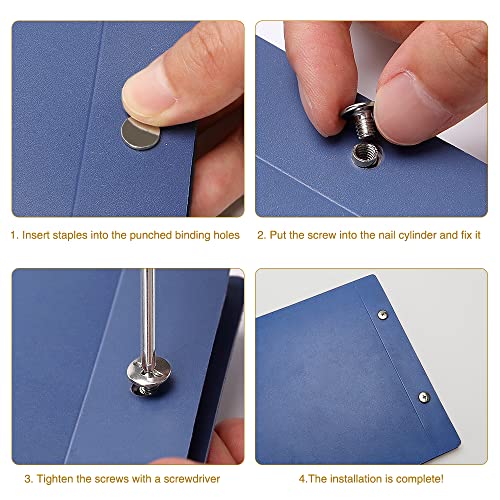 1. Insert staples into the punched binding holes

2. Put the screw into the nail cylinder and fix it

3. Tighten the screws with a screwdriver

4.The installation is complete!