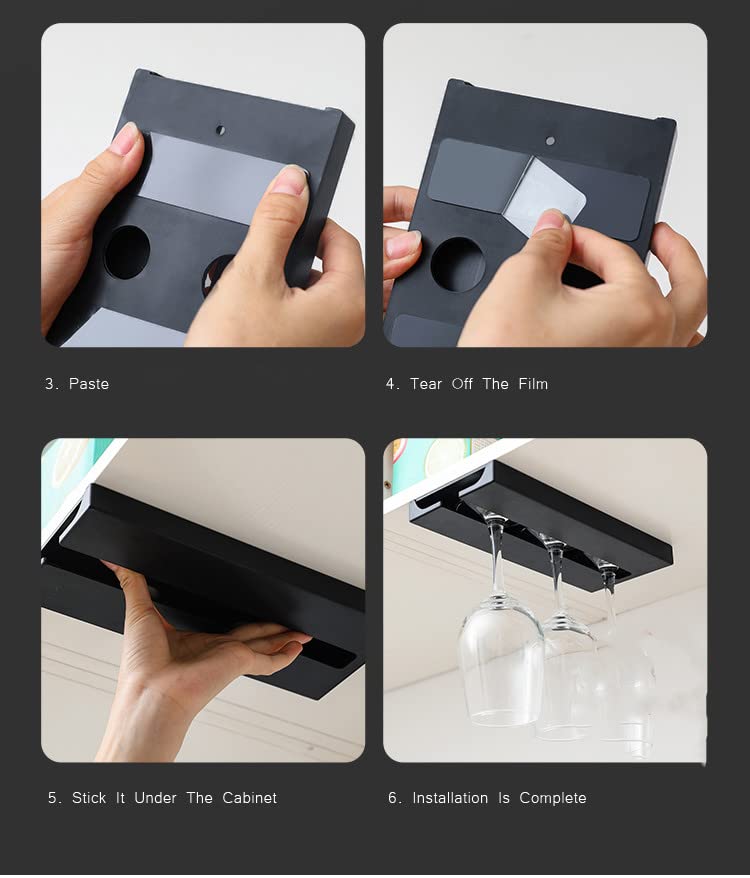 3. Paste

4. Tear Off The Film

5. Stick It Under The Cabinet

6. Installation Is Complete