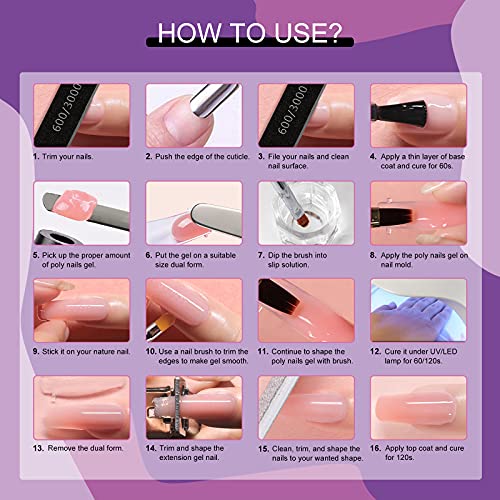 HOW TO USE?

600/3000

1. Trim your nails.

2. Push the edge of the cuticle.

600/3000

3. File your nails and clean nail surface.

4. Apply a thin layer of base coat and cure for 60s.

5. Pick up the proper amount of poly nails gel.

6. Put the gel on a suitable size dual form.

7. Dip the brush into slip solution.

8. Apply the poly nails gel on nail mold.

9. Stick it on your nature nail.

10. Use a nail brush to trim the edges to make gel smooth.

11. Continue to shape the poly nails gel with brush.

12. Cure it under UV/LED lamp for 60/120s.

13. Remove the dual form.

14. Trim and shape the extension gel nail.

15. Clean, trim, and shape the nails to your wanted shape.

16. Apply top coat and cure for 120s.