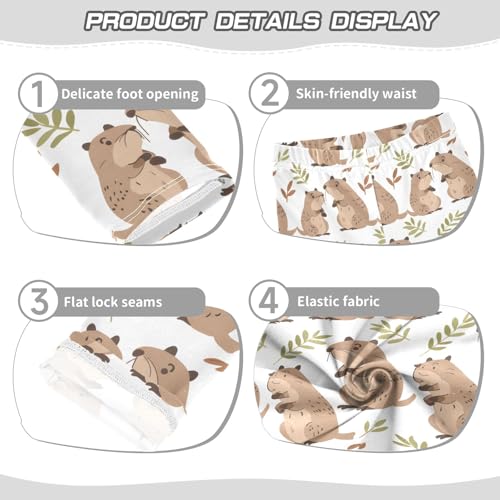 PRODUCT DETAILS DISPLAY

1 Delicate foot opening

2 Skin-friendly waist

3 Flat lock seams

4 Elastic fabric