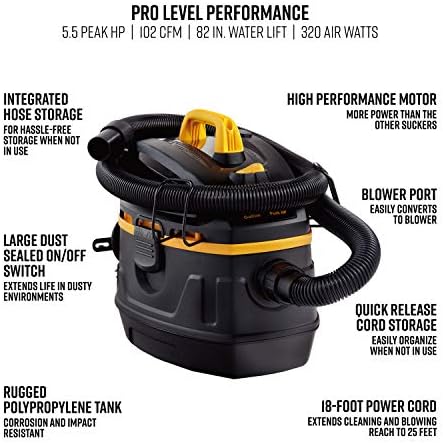 PRO LEVEL PERFORMANCE
5.5 PEAK HP | 102 CFM | 82 IN. WATER LIFT | 320 AIR WATTS

INTEGRATED HOSE STORAGE
FOR HASSLE-FREE STORAGE WHEN NOT IN USE

LARGE DUST SEALED ON/OFF SWITCH
EXTENDS LIFE IN DUSTY ENVIRONMENTS

RUGGED POLYPROPYLENE TANK
CORROSION AND IMPACT RESISTANT

HIGH PERFORMANCE MOTOR
MORE POWER THAN THE OTHER SUCKERS

BLOWER PORT
EASILY CONVERTS TO BLOWER

QUICK RELEASE CORD STORAGE
EASILY ORGANIZE WHEN NOT IN USE

18-FOOT POWER CORD
EXTENDS CLEANING AND BLOWING REACH TO 25 FEET