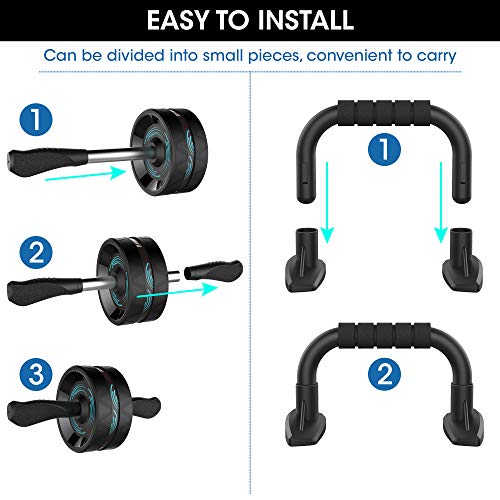 EASY TO INSTALL

Can be divided into small pieces, convenient to carry

1

2

3

1

2