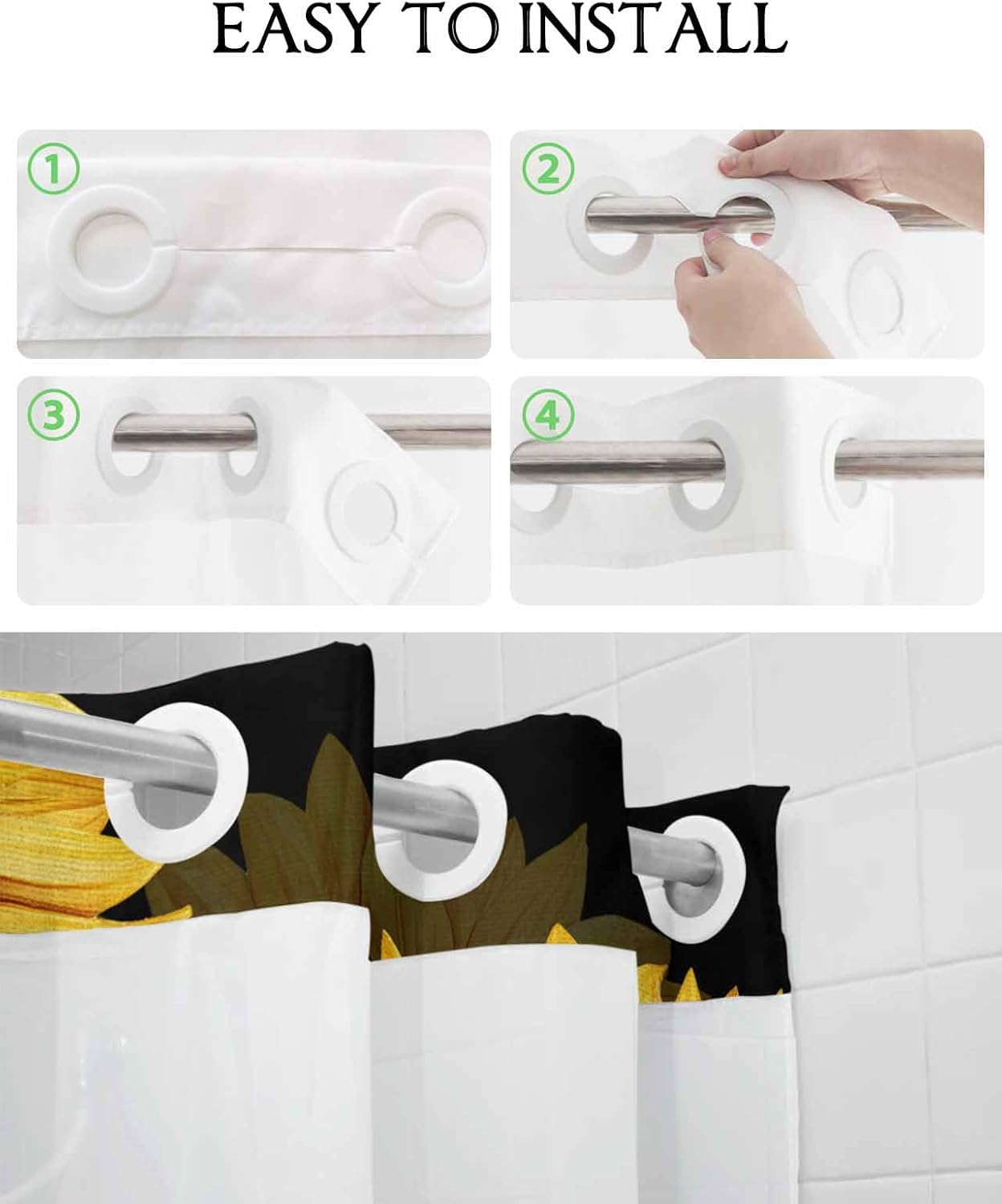 EASY TO INSTALL

①

②

③

④