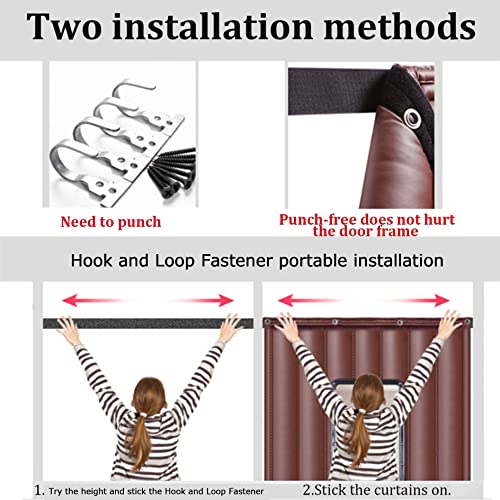 Two installation methods

Need to punch

Punch-free does not hurt the door frame

Hook and Loop Fastener portable installation

1. Try the height and stick the Hook and Loop Fastener

2.Stick the curtains on.