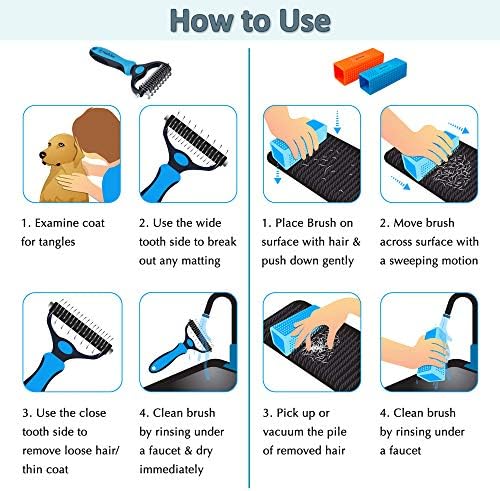 How to Use

1. Examine coat for tangles

2. Use the wide tooth side to break out any matting

3. Use the close tooth side to remove loose hair/ thin coat

4. Clean brush by rinsing under a faucet & dry immediately

1. Place Brush on surface with hair & push down gently

2. Move brush across surface with a sweeping motion

3. Pick up or vacuum the pile of removed hair

4. Clean brush by rinsing under a faucet