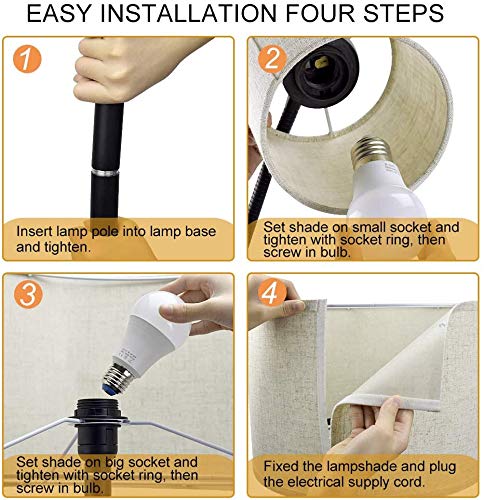 EASY INSTALLATION FOUR STEPS

1

Insert lamp pole into lamp base and tighten.

2

Set shade on small socket and tighten with socket ring, then screw in bulb.

3

Set shade on big socket and tighten with socket ring, then screw in bulb.

4

Fixed the lampshade and plug the electrical supply cord.