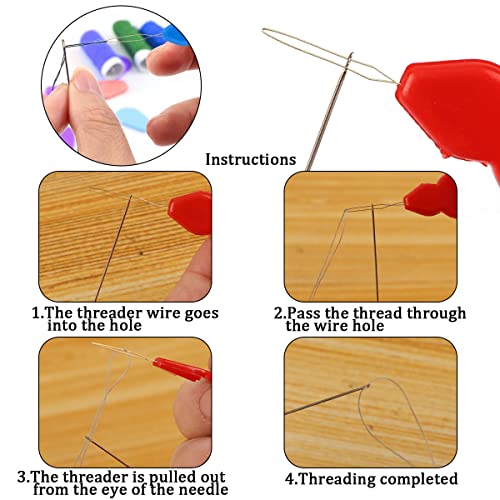 Instructions

1.The threader wire goes into the hole

2.Pass the thread through the wire hole

3.The threader is pulled out from the eye of the needle

4.Threading completed