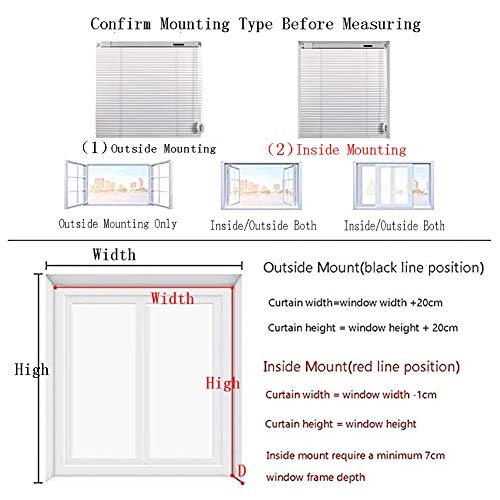 Confirm Mounting Type Before Measuring

(1) Outside Mounting

(2) Inside Mounting

Outside Mounting Only

Inside/Outside Both

Inside/Outside Both

Width

Width

High

High

D

Outside Mount(black line position)

Curtain width=window width +20cm

Curtain height = window height + 20cm

Inside Mount(red line position)

Curtain width = window width -1cm

Curtain height = window height

Inside mount require a minimum 7cm window frame depth