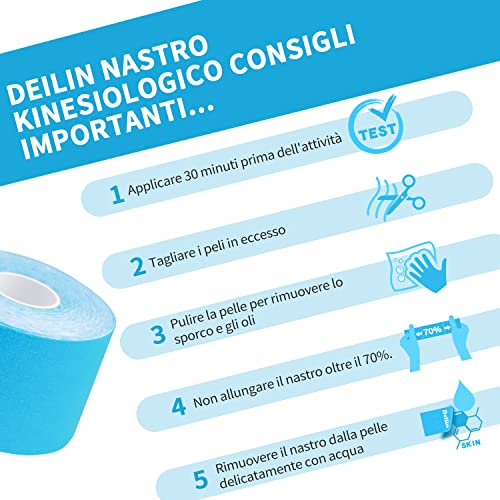 DEILIN NASTRO KINESIOLOGICO CONSIGLI IMPORTANTI...

TEST

1 Applicare 30 minuti prima dell'attività

2 Tagliare i peli in eccesso

3 Pulire la pelle per rimuovere lo sporco e gli oli

70%

4 Non allungare il nastro oltre il 70%.

Deilin

SKIN

5 Rimuovere il nastro dalla pelle delicatamente con acqua