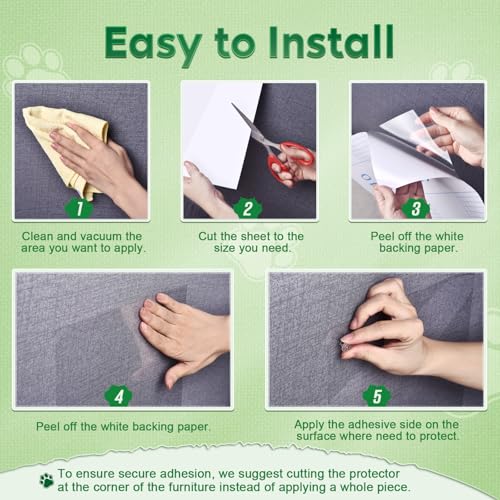 Easy to Install

1

Clean and vacuum the area you want to apply.

2

Cut the sheet to the size you need.

3

Peel off the white backing paper.

4

Peel off the white backing paper.

5

Apply the adhesive side on the surface where need to protect.

To ensure secure adhesion, we suggest cutting the protector at the corner of the furniture instead of applying a whole piece.