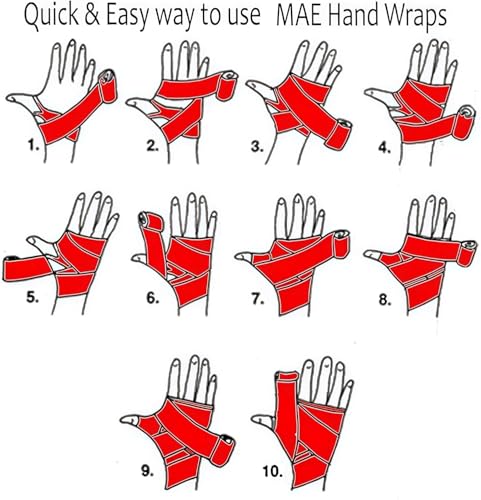 Quick & Easy way to use MAE Hand Wraps

1.

2.

3.

4.

5.

6.

7.

8.

9.

10.